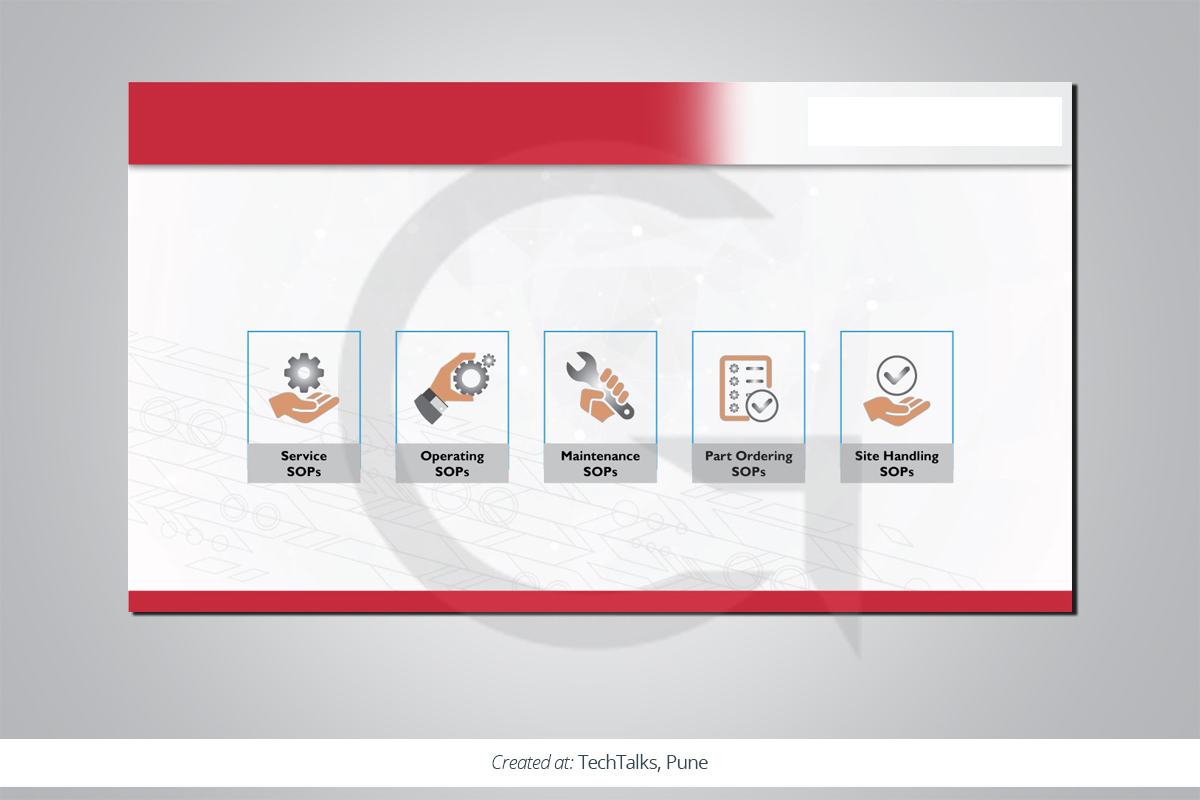 Service SOPs

Operating SOPs

Maintenance SOPs

Part Ordering SOPs

Site Handling SOPs

Created at: TechTalks, Pune