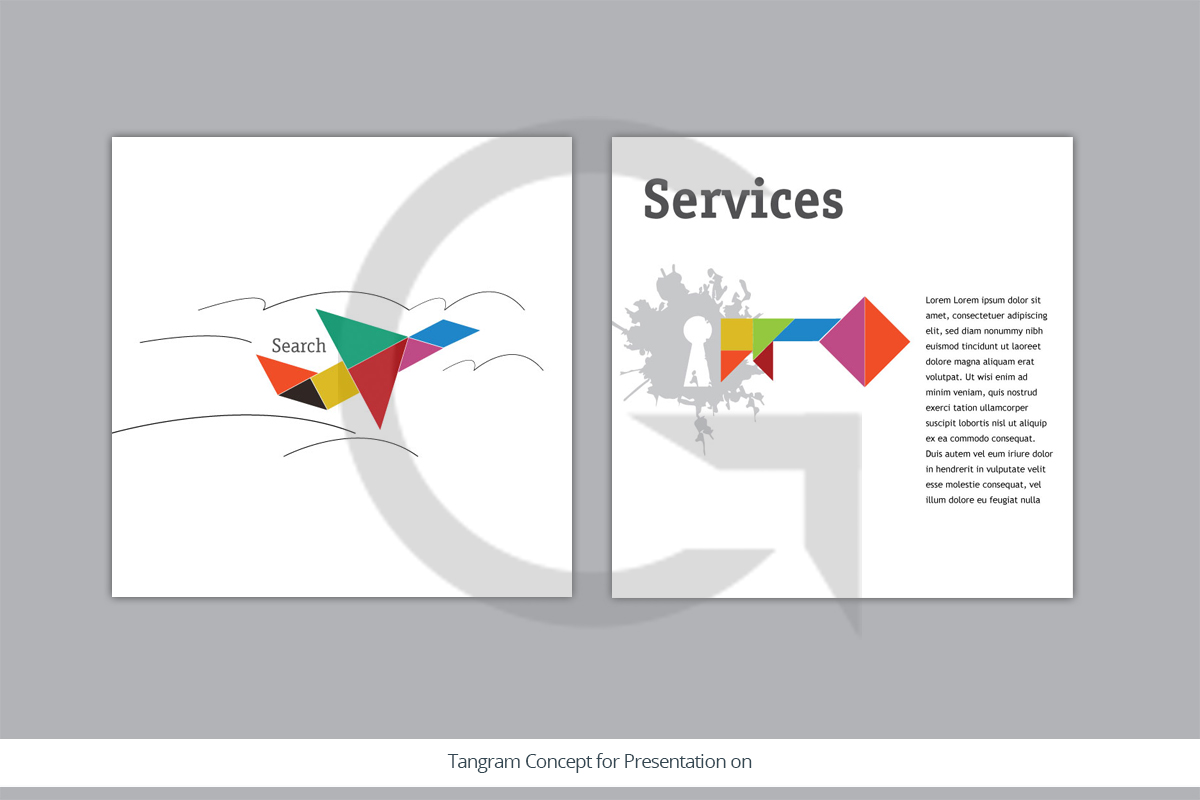 Search

Services

Lorem Lorem ipsum dolor sit amet, consectetuer adipiscing elit, sed diam nonummy nibh euismod tincidunt ut laoreet dolore magna aliquam erat volutpat. Ut wisi enim ad minim veniam, quis nostrud exerci tation ullamcorper suscipit lobortis nisl ut aliquip ex ea commodo consequat. Duis autem vel eum iriure dolor in hendrerit in vulputate velit esse molestie consequat, vel illum dolore eu feugiat nulla

Tangram Concept for Presentation on