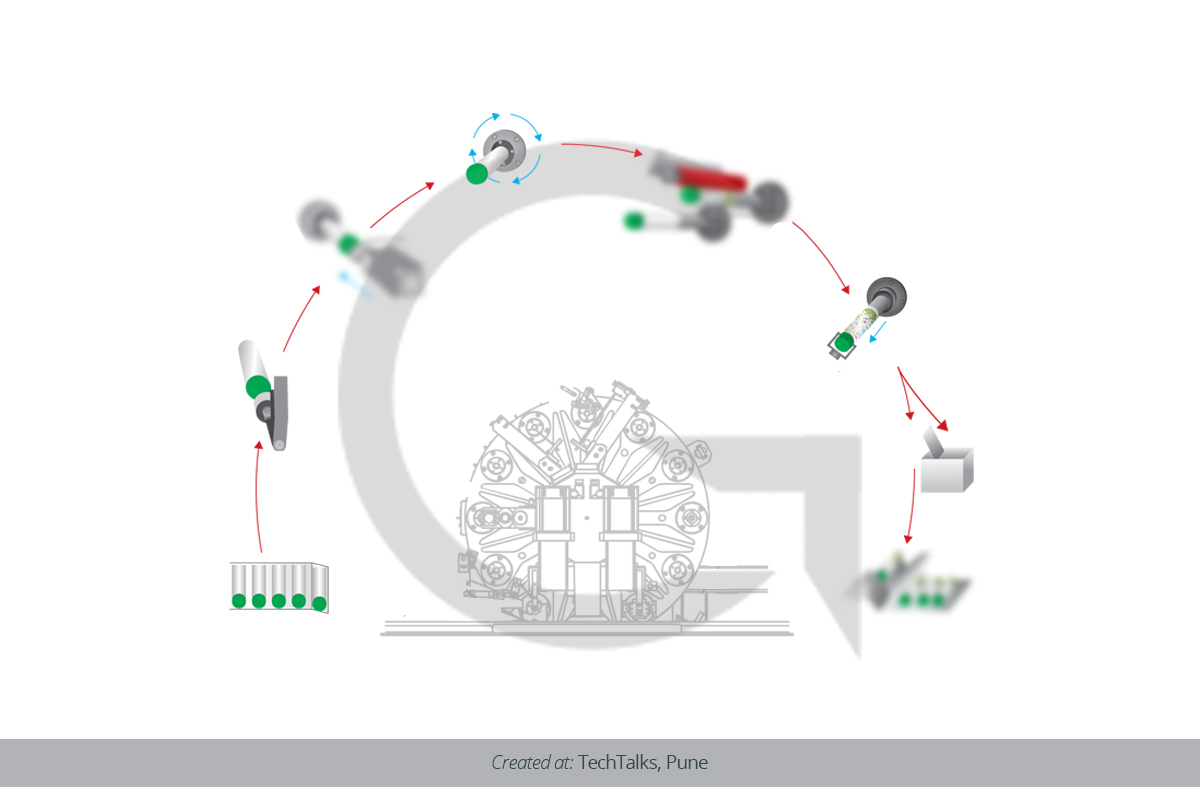 Created at: TechTalks, Pune